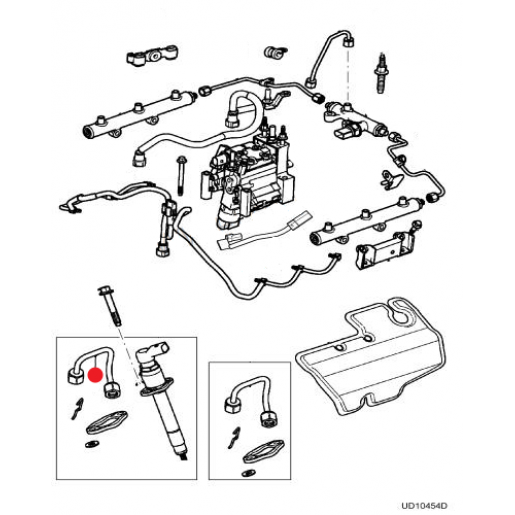 UD10454D